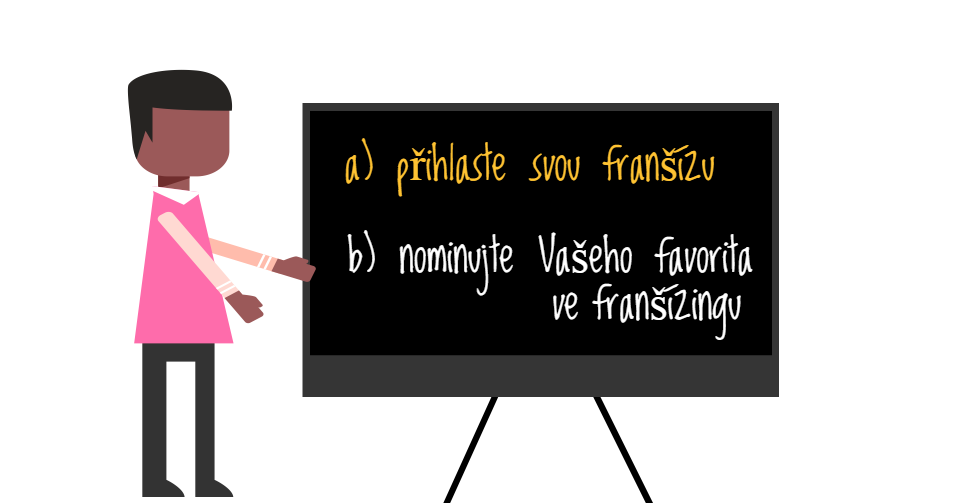 a) přihlaste svou franšízu

b) nominujte Vašeho favorita ve franšízingu